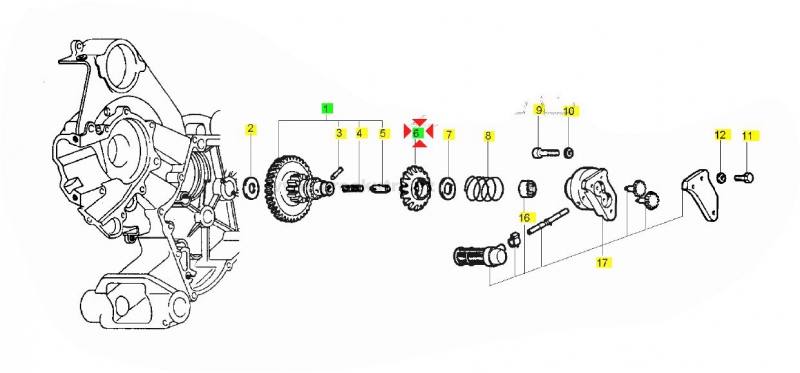 1
2
3
4
5
6
7
8
9
10
12
11
16
17