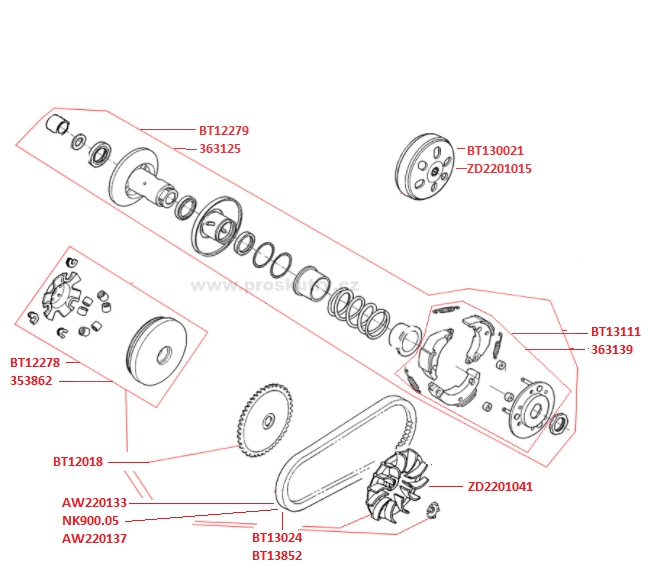 BT12279
363125

BT130021
ZD2201015

www.proskuto.cz

BT13111
363139

BT12278
353862

BT12018

ZD2201041

AW220133
NK900.05
AW220137

BT13024
BT13852