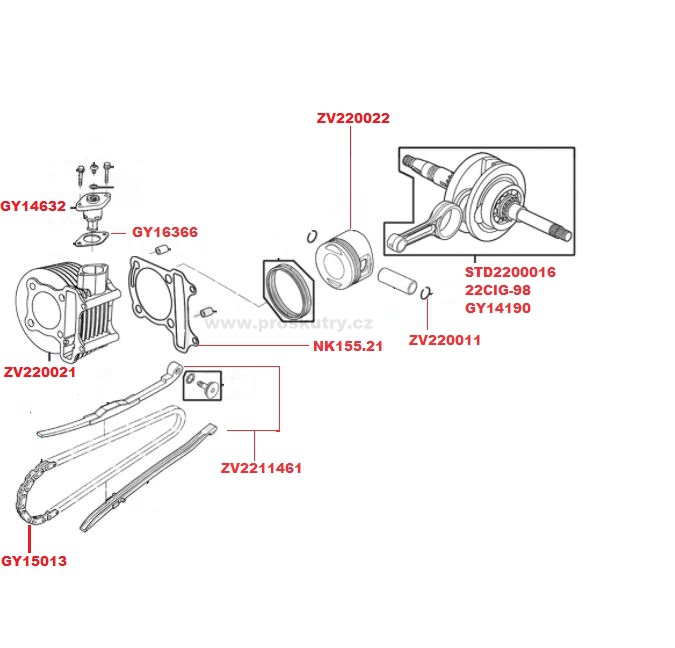 ZV220022

GY14632

GY16366

STD2200016
22CIG-98
GY14190

www.proskutry.cz

ZV220011

NK155.21

ZV220021

ZV2211461

GY15013